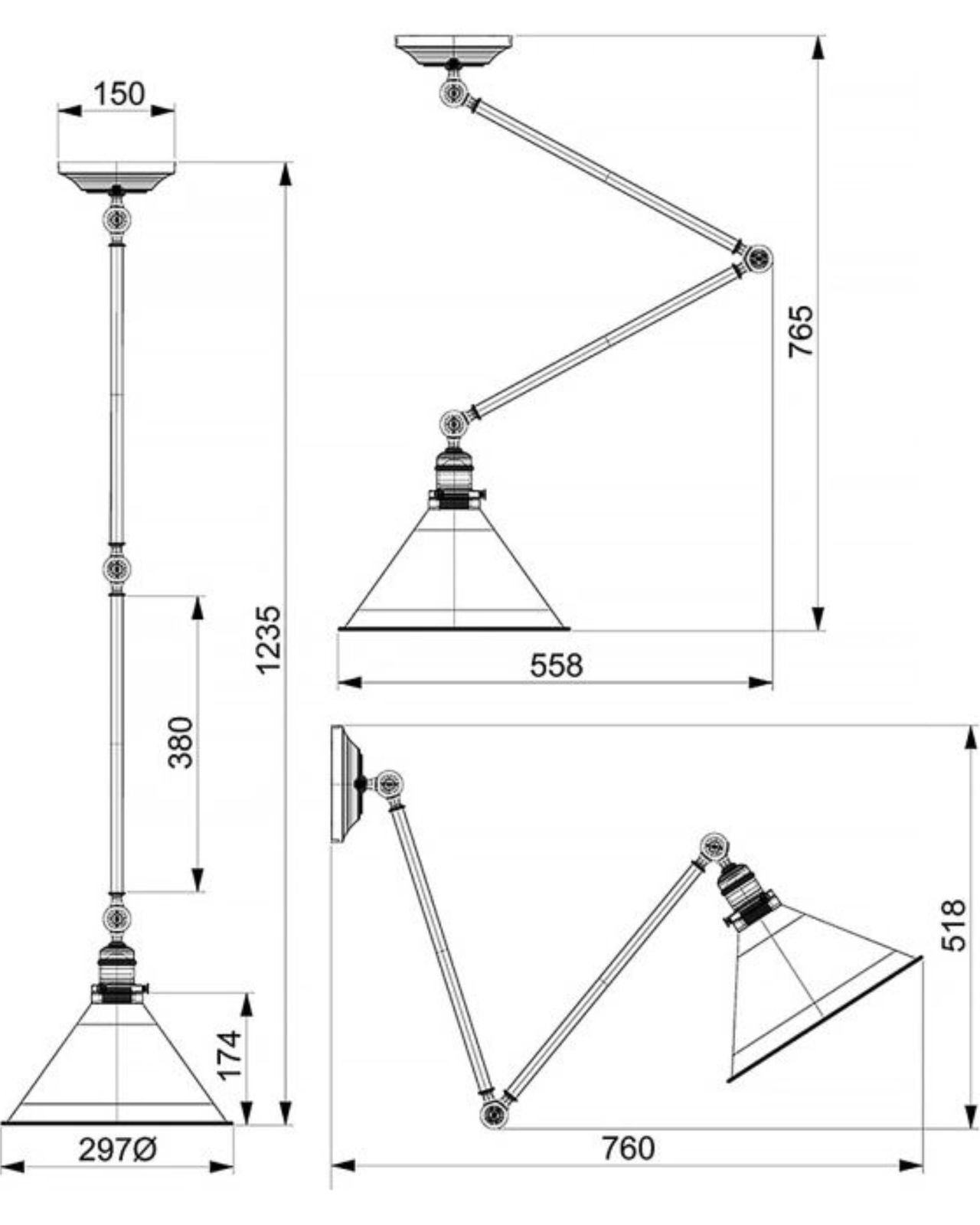 150
1235
380
174
297Ø
765
558
518
760